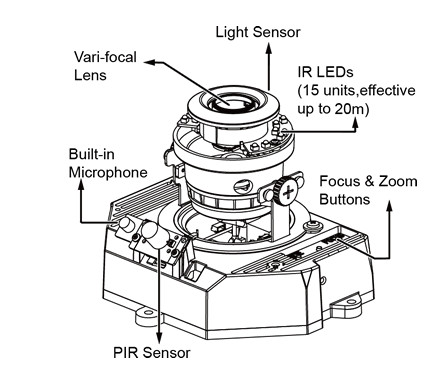 Light Sensor

Vari-focal Lens

IR LEDs (15 units,effective up to 20m)

Built-in Microphone

Focus & Zoom Buttons

PIR Sensor